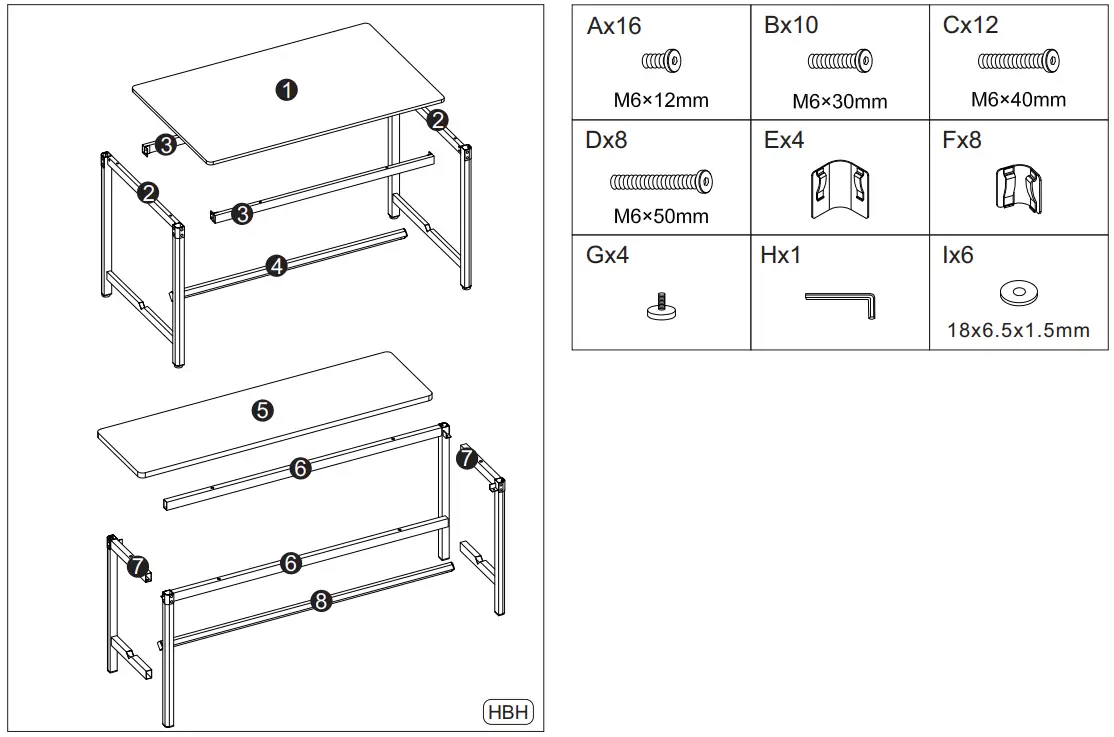 1
2
3
2
3
4
5
6
7
7
6
8
HBH

| Ax16 M6×12mm | Bx10 M6×30mm | Cx12 M6×40mm |
|---|---|---|
| Dx8 M6×50mm | Ex4 | Fx8 |
| Gx4 | Hx1 | Ix6 18x6.5x1.5mm |