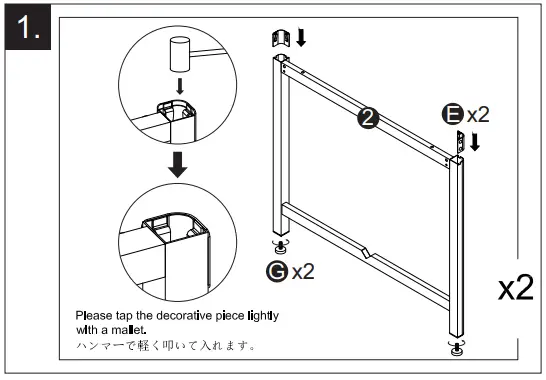 1.

2

E x2

G x2

x2

Please tap the decorative piece lightly with a mallet.
ハンマーで軽く叩いて入れます。