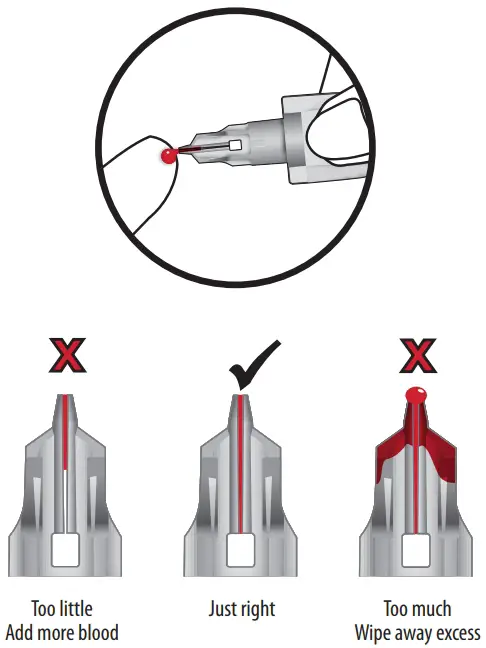 Too little
Add more blood

Just right

Too much
Wipe away excess