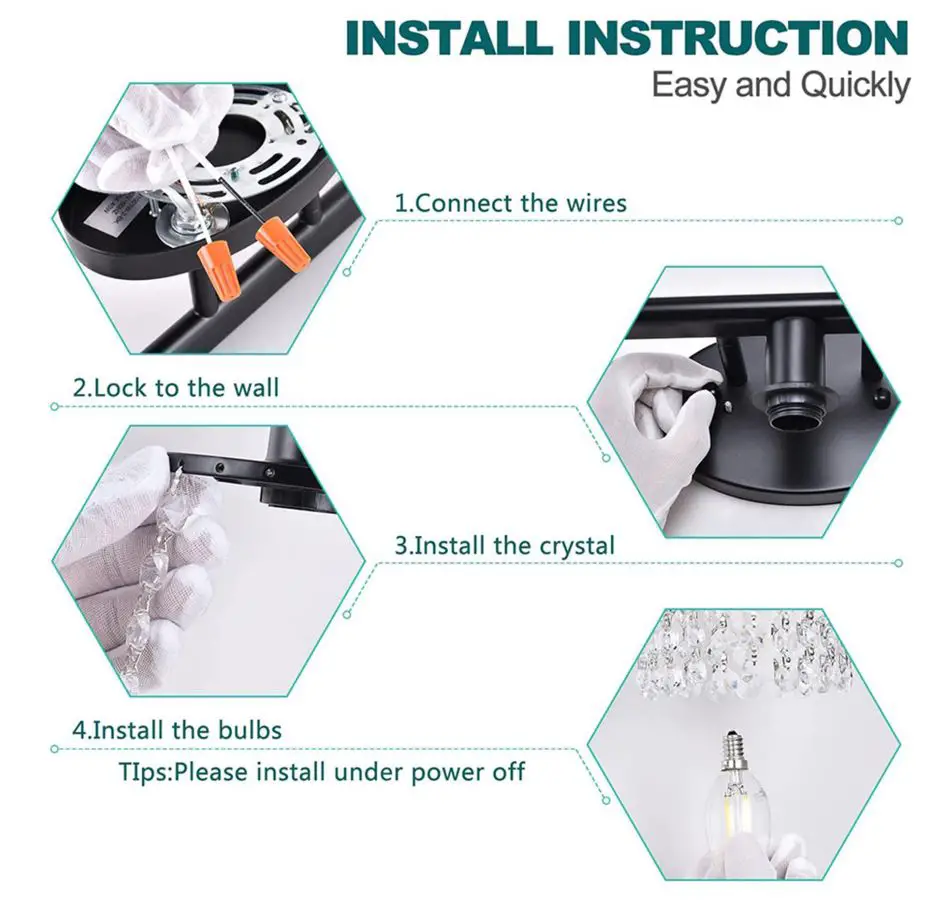 INSTALL INSTRUCTION
Easy and Quickly

1.Connect the wires

2.Lock to the wall

3.Install the crystal

4.Install the bulbs
TIps:Please install under power off