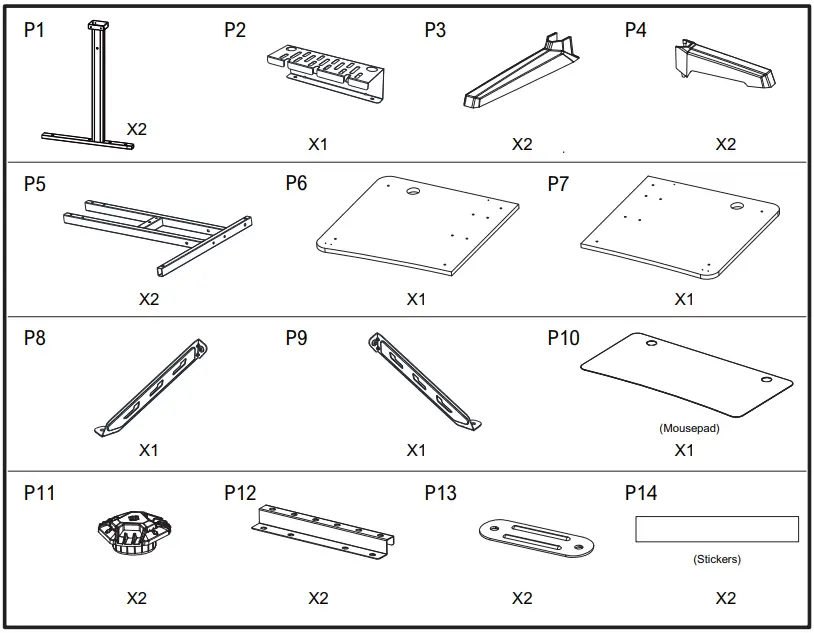 P1
X2

P2
X1

P3
X2

P4
X2

P5
X2

P6
X1

P7
X1

P8
X1

P9
X1

P10
(Mousepad)
X1

P11
X2

P12
X2

P13
X2

P14
(Stickers)
X2