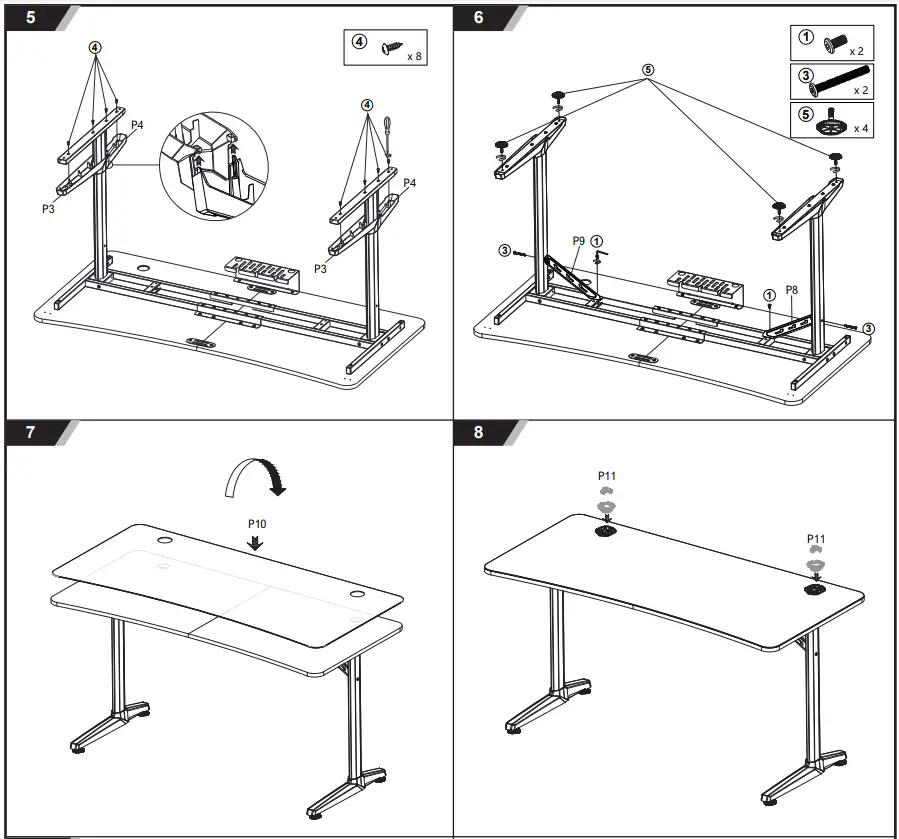 5

④ x 8

④
P4
P3

④
P4
P3

6

① x 2
③ x 2
⑤ x 4

⑤

③
P9 ①

① P8
③

7

P10

8

P11

P11