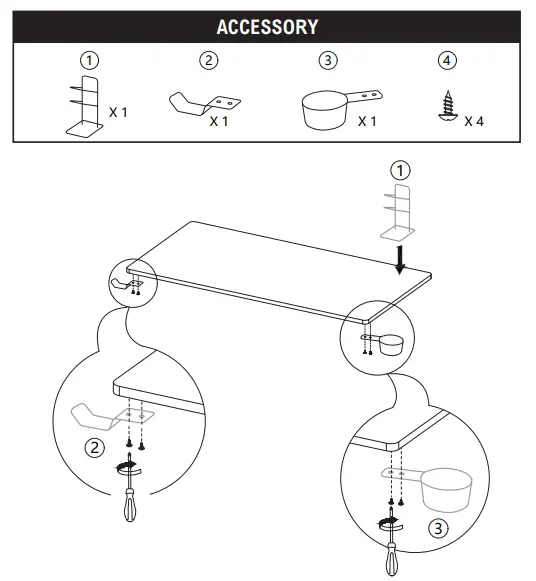 ACCESSORY

1
X 1

2
X 1

3
X 1

4
X 4

1

2

3