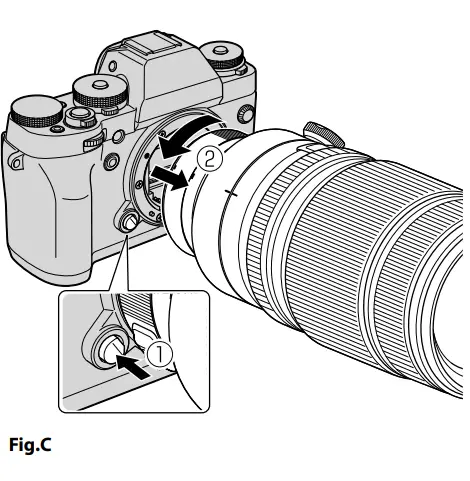 ②

①

Fig.C