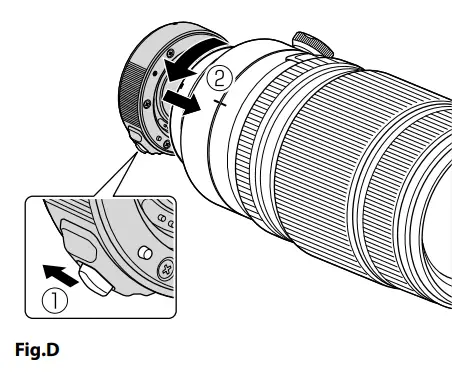 ②

①

Fig.D