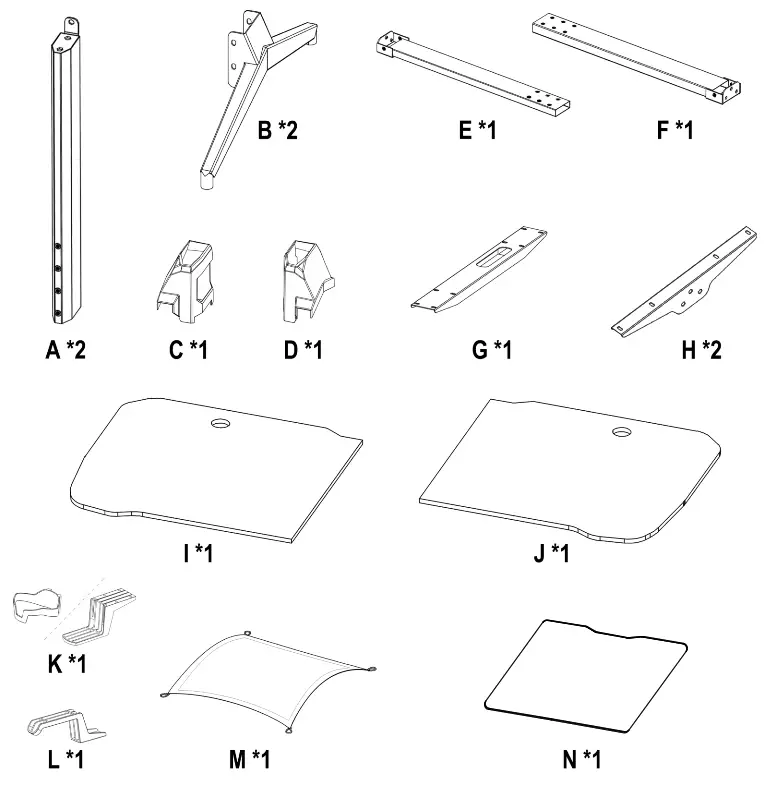 B *2

E *1

F *1

A *2

C *1

D *1

G *1

H *2

I *1

J *1

K *1

L *1

M *1

N *1