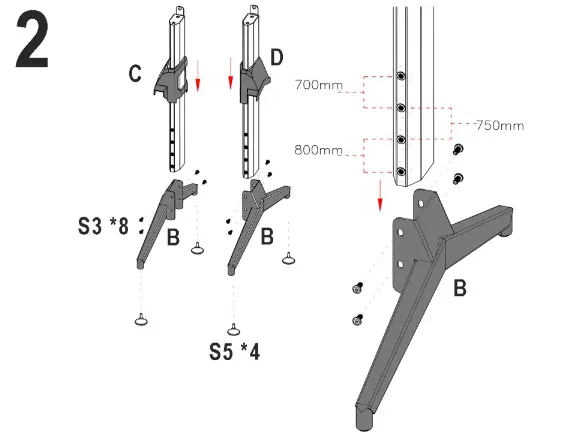 2

C

D

700mm

750mm

800mm

S3 *8

B

B

B

S5 *4