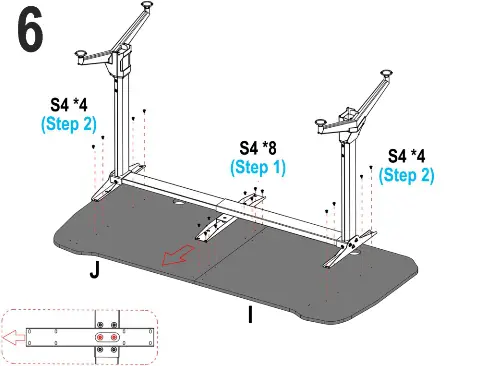 6

S4 *4
(Step 2)

S4 *8
(Step 1)

S4 *4
(Step 2)

J

I