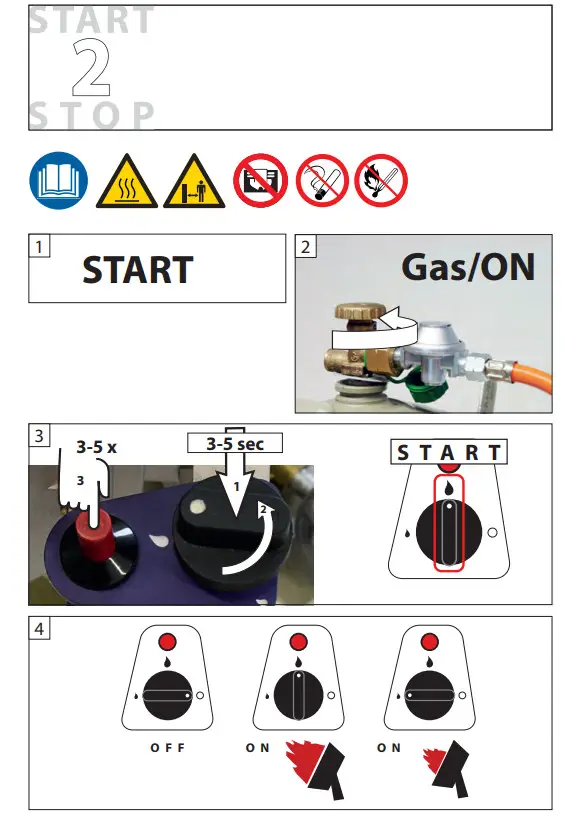 START
2
STOP

1
START

2
Gas/ON

3
3-5 x
3
3-5 sec
1
2
START

4
OFF
ON
ON