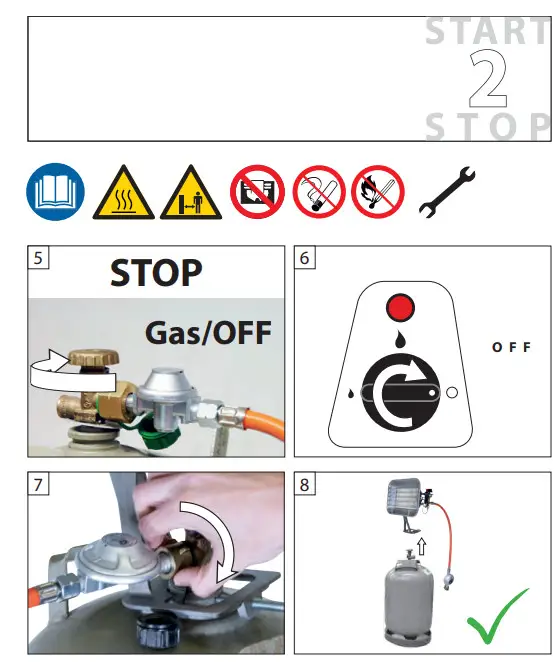 START
2
STOP

5
STOP
Gas/OFF

6
OFF

7

8