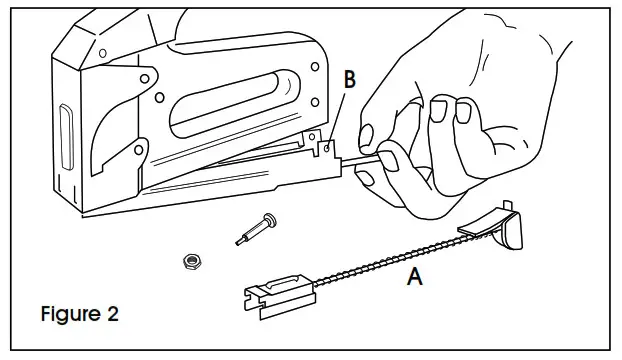 B

A

Figure 2