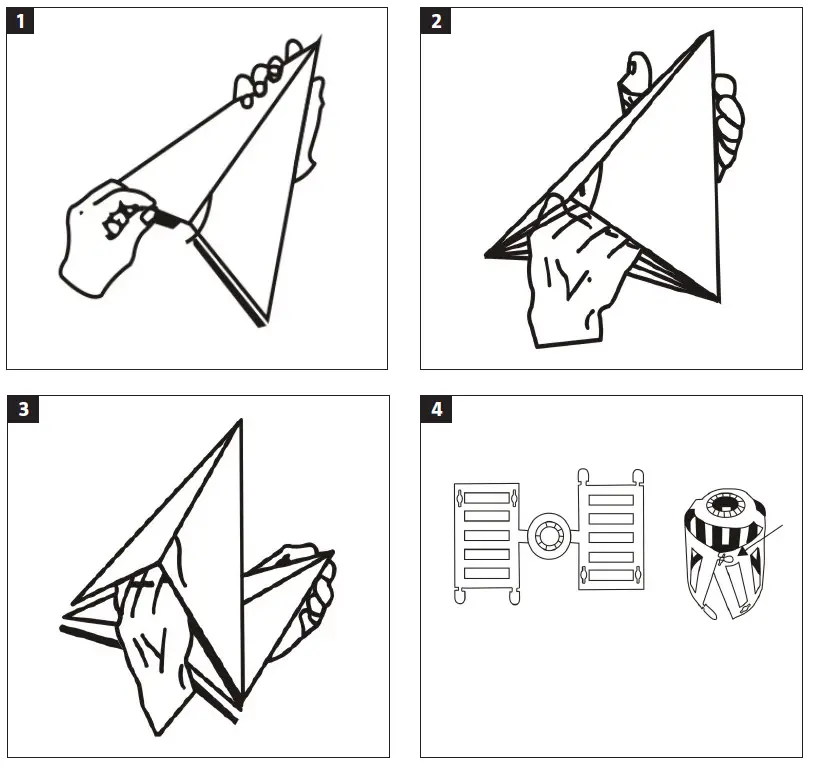 1

2

3

4