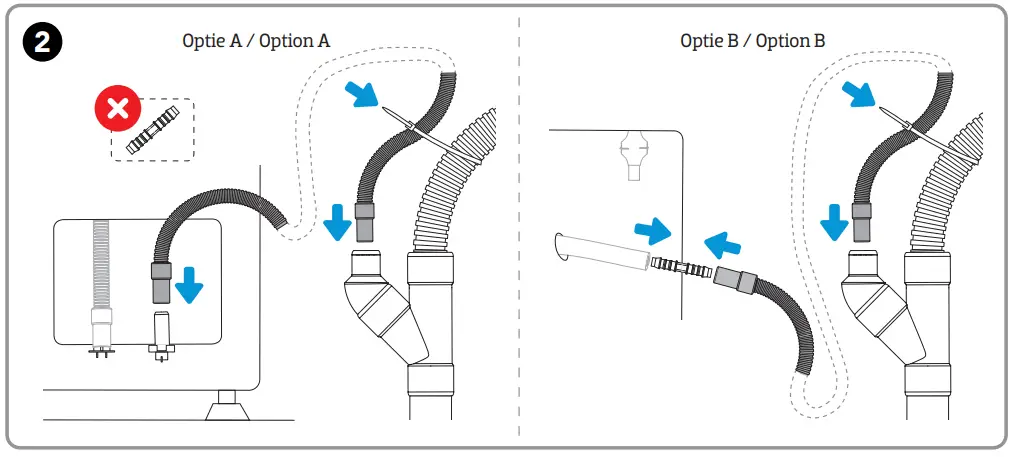 2

Optie A / Option A

Optie B / Option B