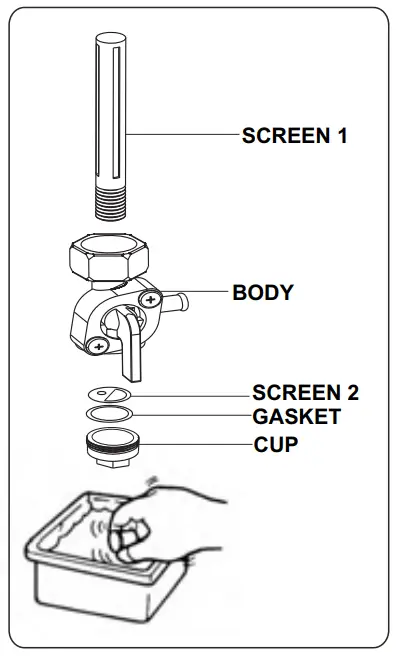 SCREEN 1

BODY

SCREEN 2
GASKET
CUP