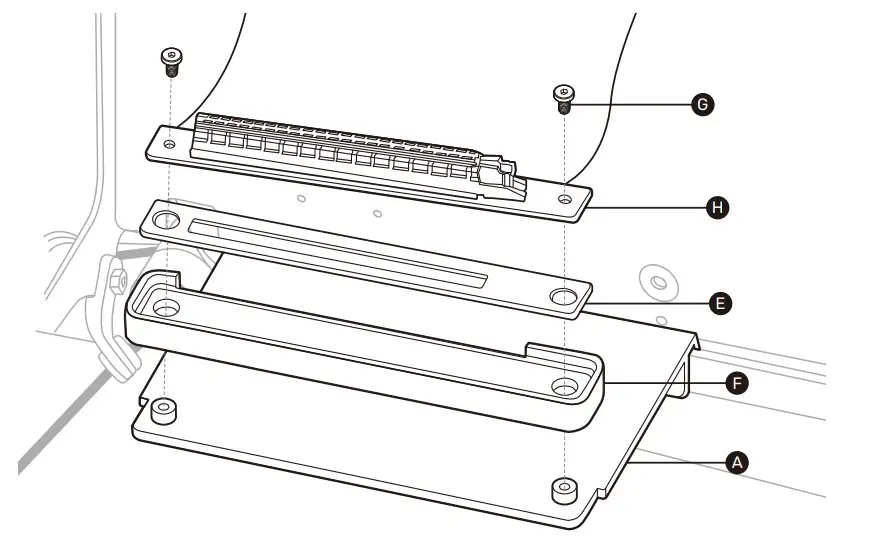 G
H
E
F
A