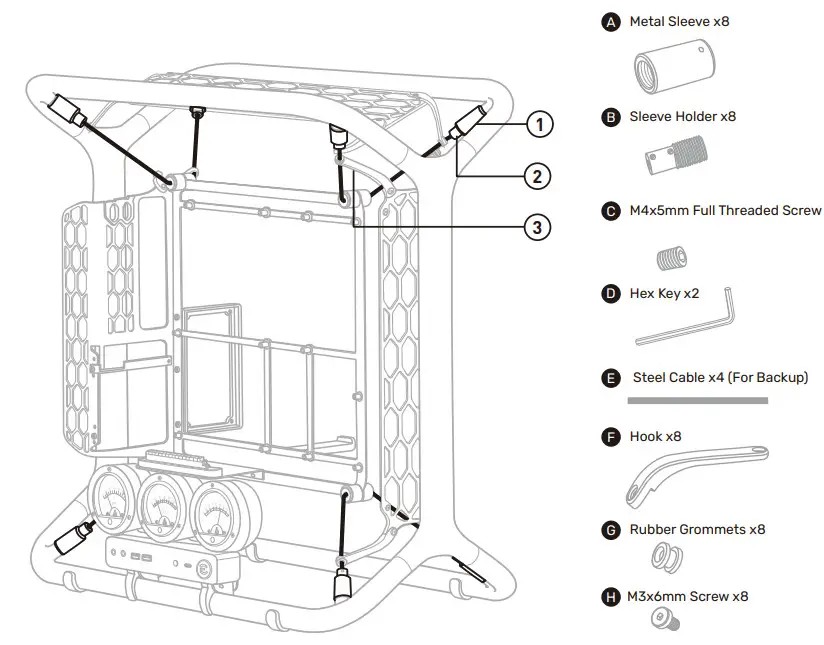 1
2
3

A Metal Sleeve x8

B Sleeve Holder x8

C M4x5mm Full Threaded Screw

D Hex Key x2

E Steel Cable x4 (For Backup)

F Hook x8

G Rubber Grommets x8

H M3x6mm Screw x8