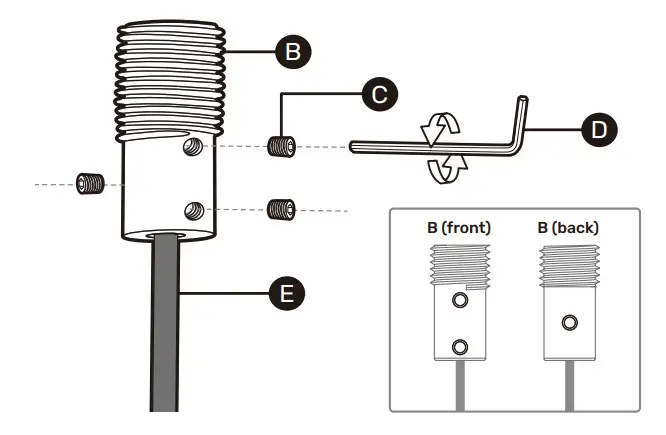 B
C
D
E
B (front)
B (back)