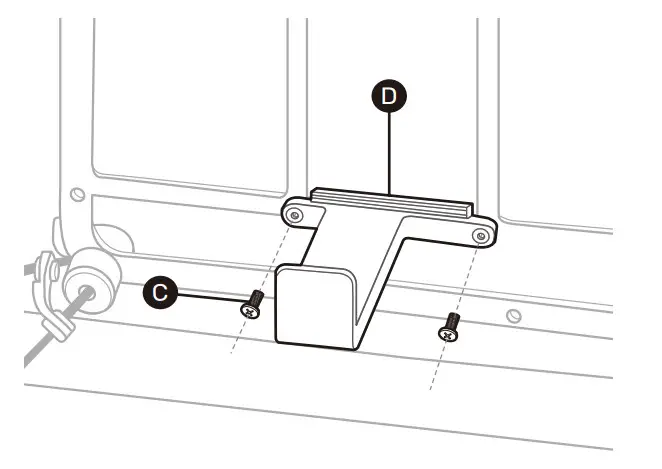 D

C