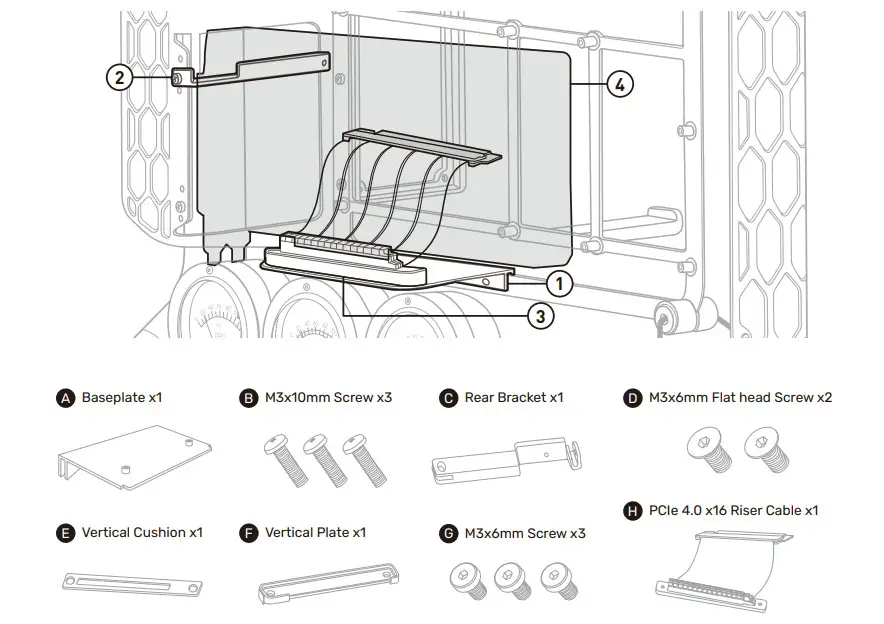 2

4

1

3

A Baseplate x1

B M3x10mm Screw x3

C Rear Bracket x1

D M3x6mm Flat head Screw x2

E Vertical Cushion x1

F Vertical Plate x1

G M3x6mm Screw x3

H PCIe 4.0 x16 Riser Cable x1