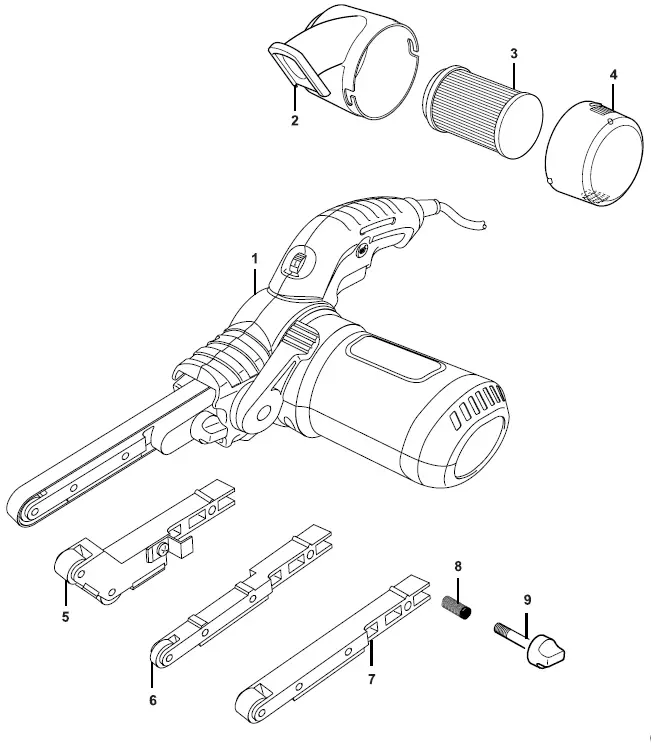 2
3
4
1
5
6
7
8
9