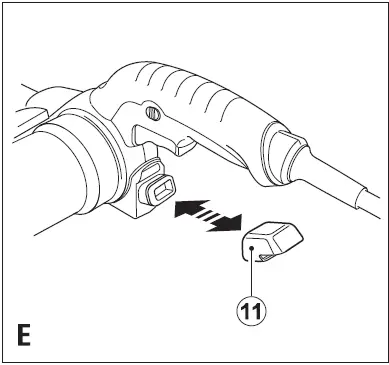 11

E