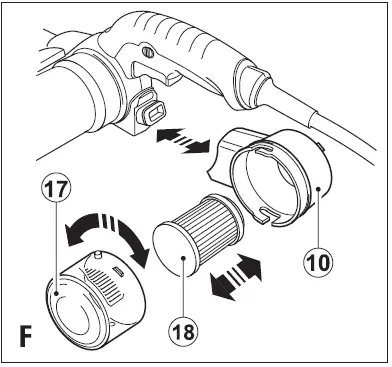 17
10
18
F