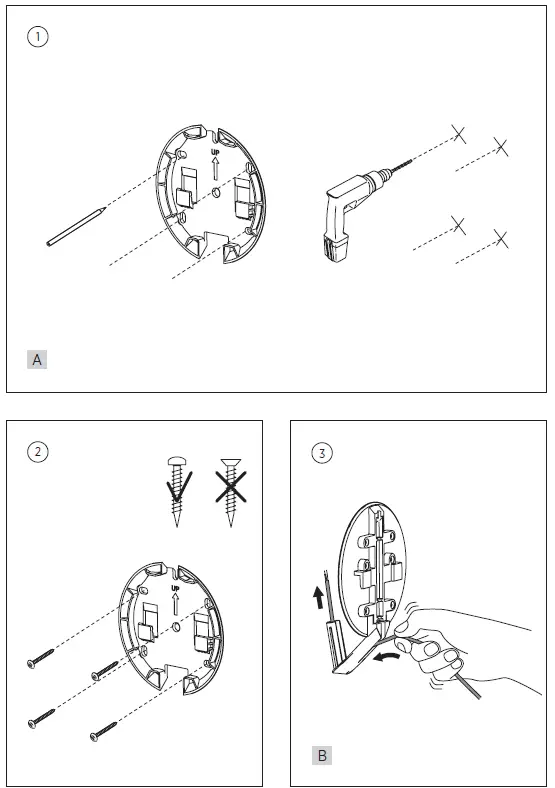 1

UP

A

2

UP

3

B