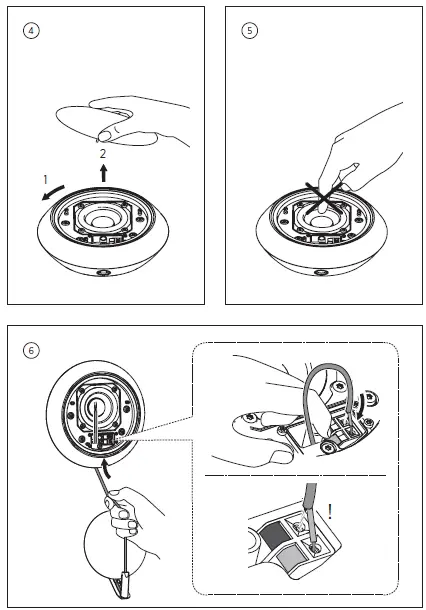 4

2

1

5

6

!