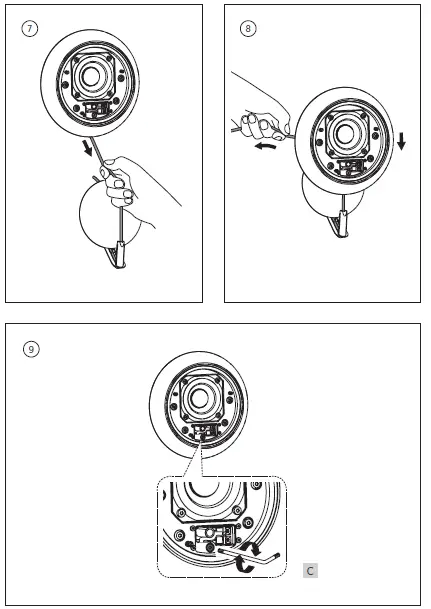 7

8

9

C