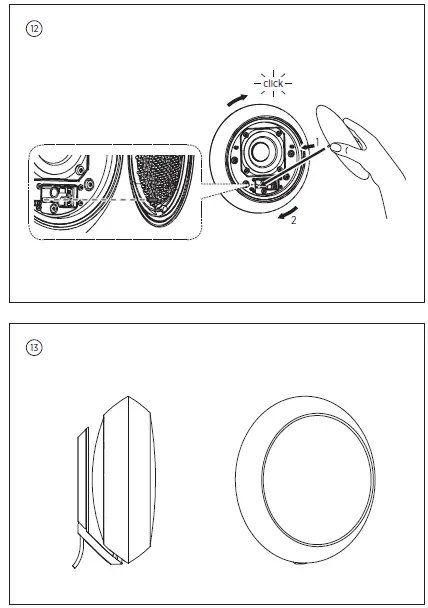 12

click

1

2

13