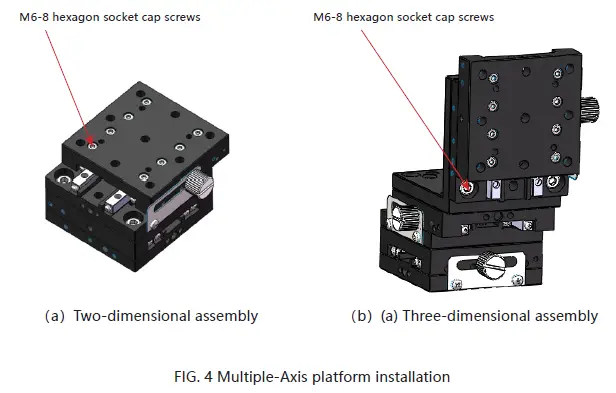 M6-8 hexagon socket cap screws

M6-8 hexagon socket cap screws

(a) Two-dimensional assembly

(b) (a) Three-dimensional assembly

FIG. 4 Multiple-Axis platform installation