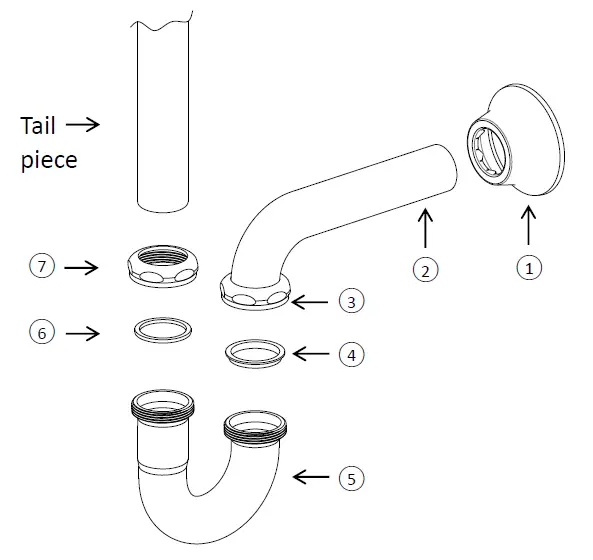 Tail piece

7

2

1

3

6

4

5