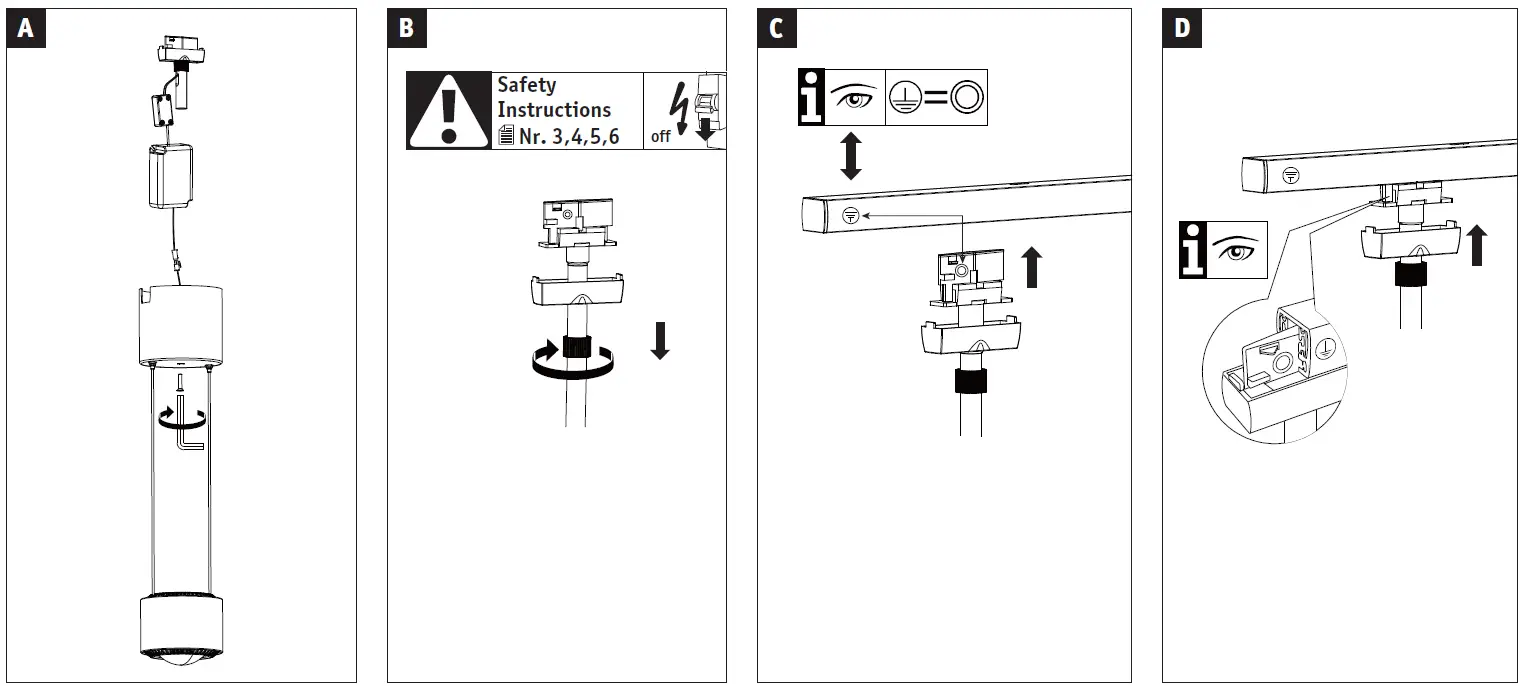 A

B

Safety Instructions
Nr. 3,4,5,6

off

C

i

D

i