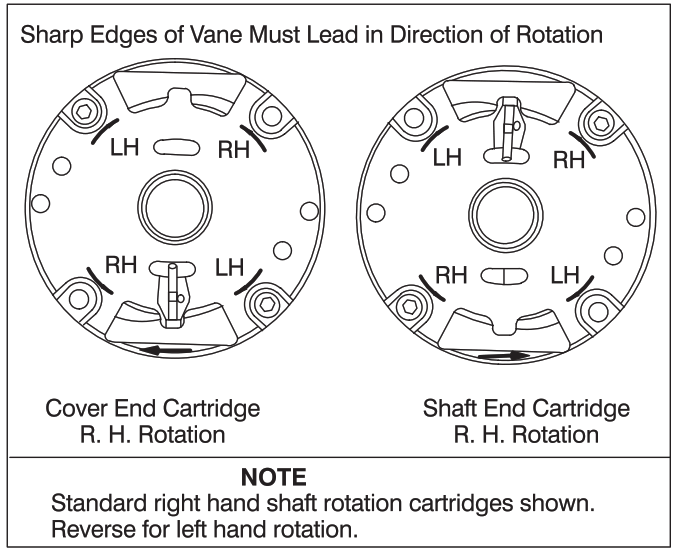 Sharp Edges of Vane Must Lead in Direction of Rotation

LH RH
RH LH

LH RH
RH LH

Cover End Cartridge
R. H. Rotation

Shaft End Cartridge
R. H. Rotation

NOTE
Standard right hand shaft rotation cartridges shown.
Reverse for left hand rotation.