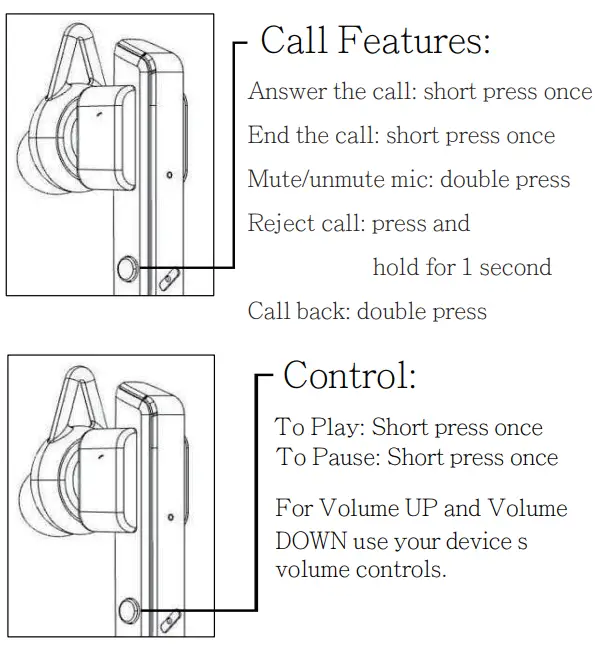 Call Features:

Answer the call: short press once

End the call: short press once

Mute/unmute mic: double press

Reject call: press and hold for 1 second

Call back: double press

Control:

To Play: Short press once
To Pause: Short press once

For Volume UP and Volume DOWN use your device s volume controls.