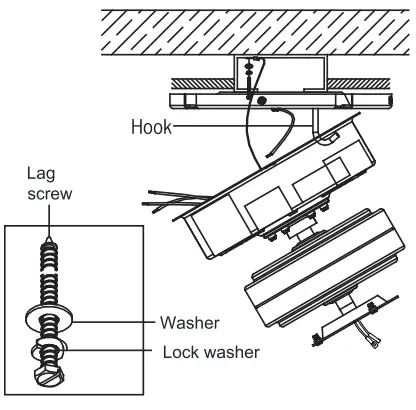 Hook

Lag screw

Washer

Lock washer