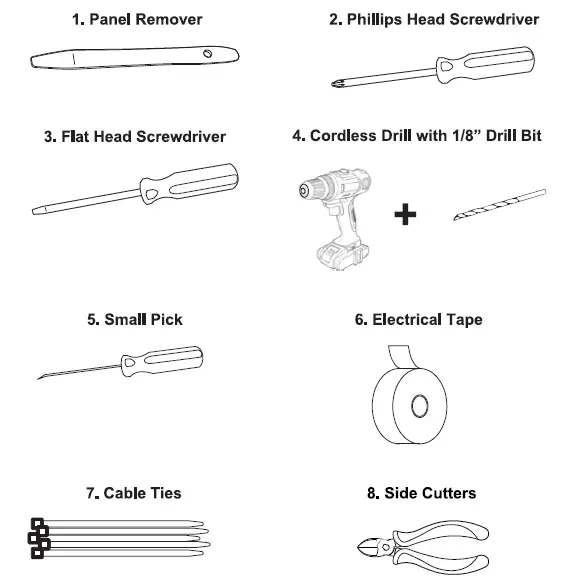 1. Panel Remover

2. Phillips Head Screwdriver

3. Flat Head Screwdriver

4. Cordless Drill with 1/8” Drill Bit

+

5. Small Pick

6. Electrical Tape

7. Cable Ties

8. Side Cutters