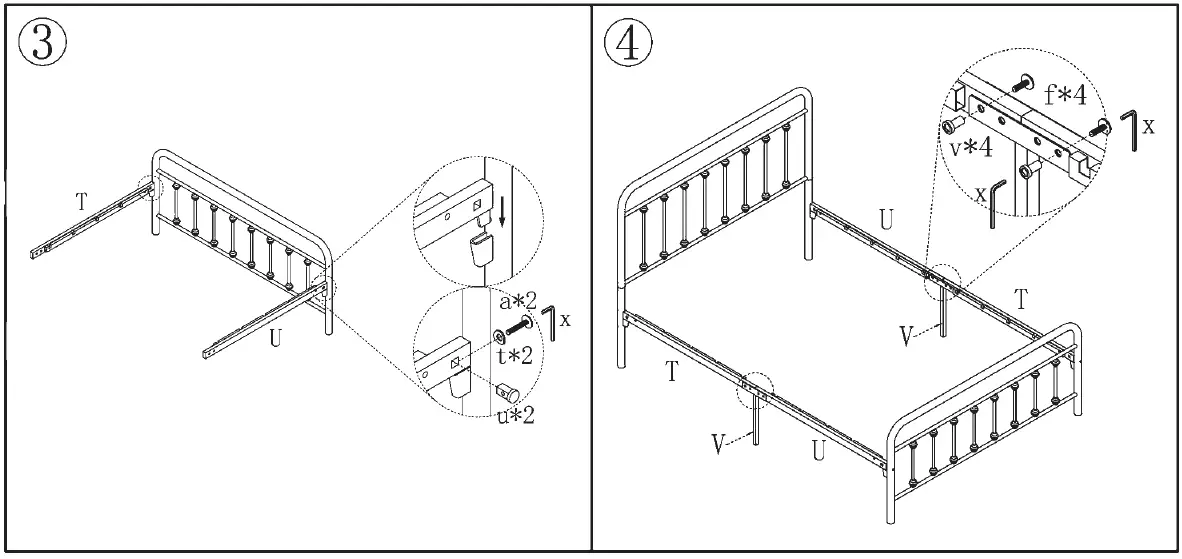 ③

T

U

a*2

x

t*2

u*2

④

f*4

x

v*4

x

U

T

V

T

V

U