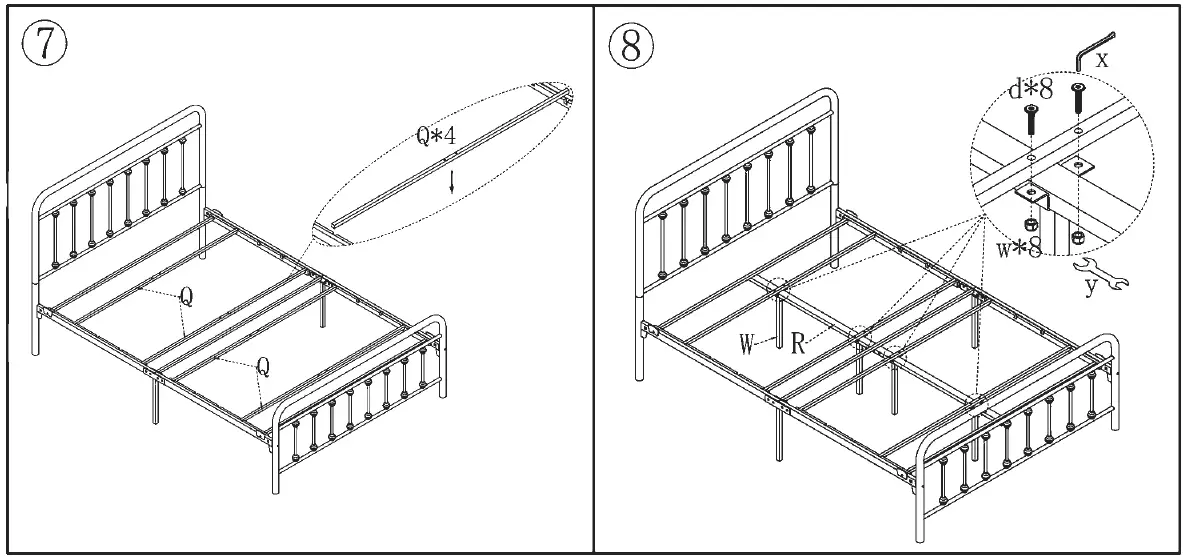 ⑦

Q*4

Q

Q

⑧

x

d*8

w*8

y

W

R