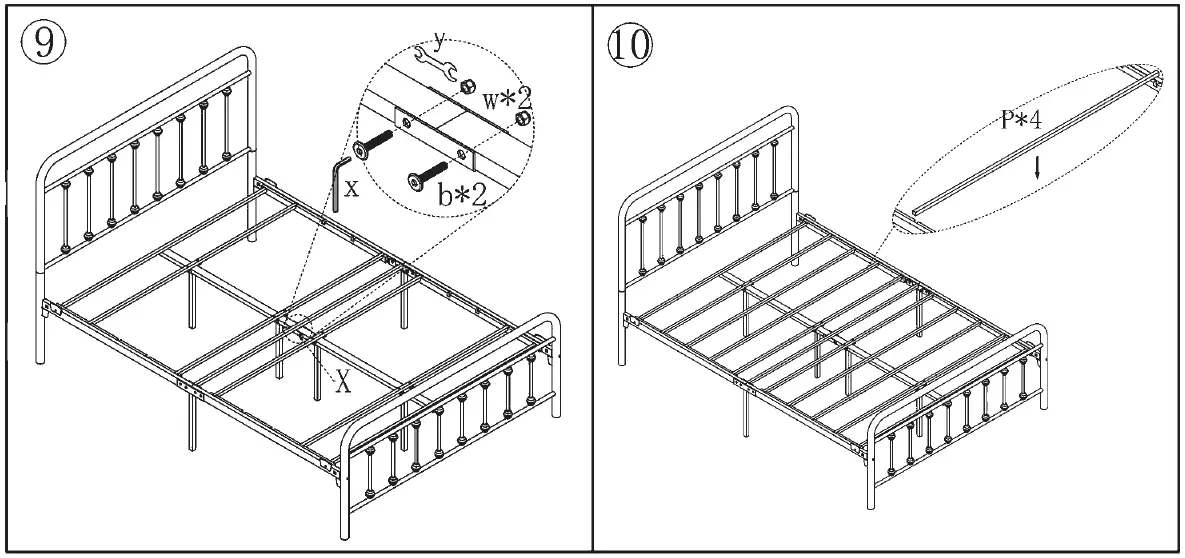 ⑨

y

w*2

x

b*2

X

⑩

P*4