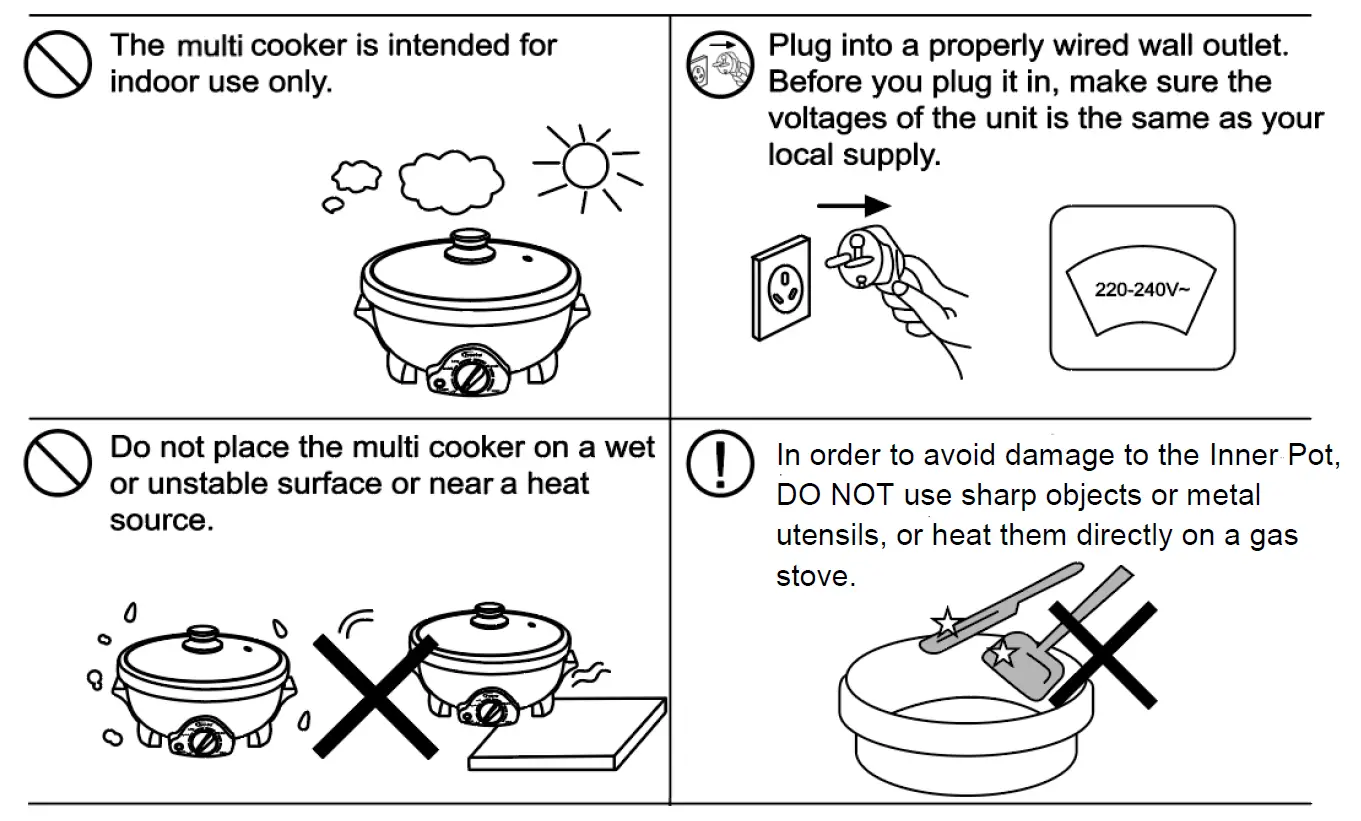 The multi cooker is intended for indoor use only.

Plug into a properly wired wall outlet. Before you plug it in, make sure the voltages of the unit is the same as your local supply.

220-240V~

Do not place the multi cooker on a wet or unstable surface or near a heat source.

In order to avoid damage to the Inner Pot, DO NOT use sharp objects or metal utensils, or heat them directly on a gas stove.