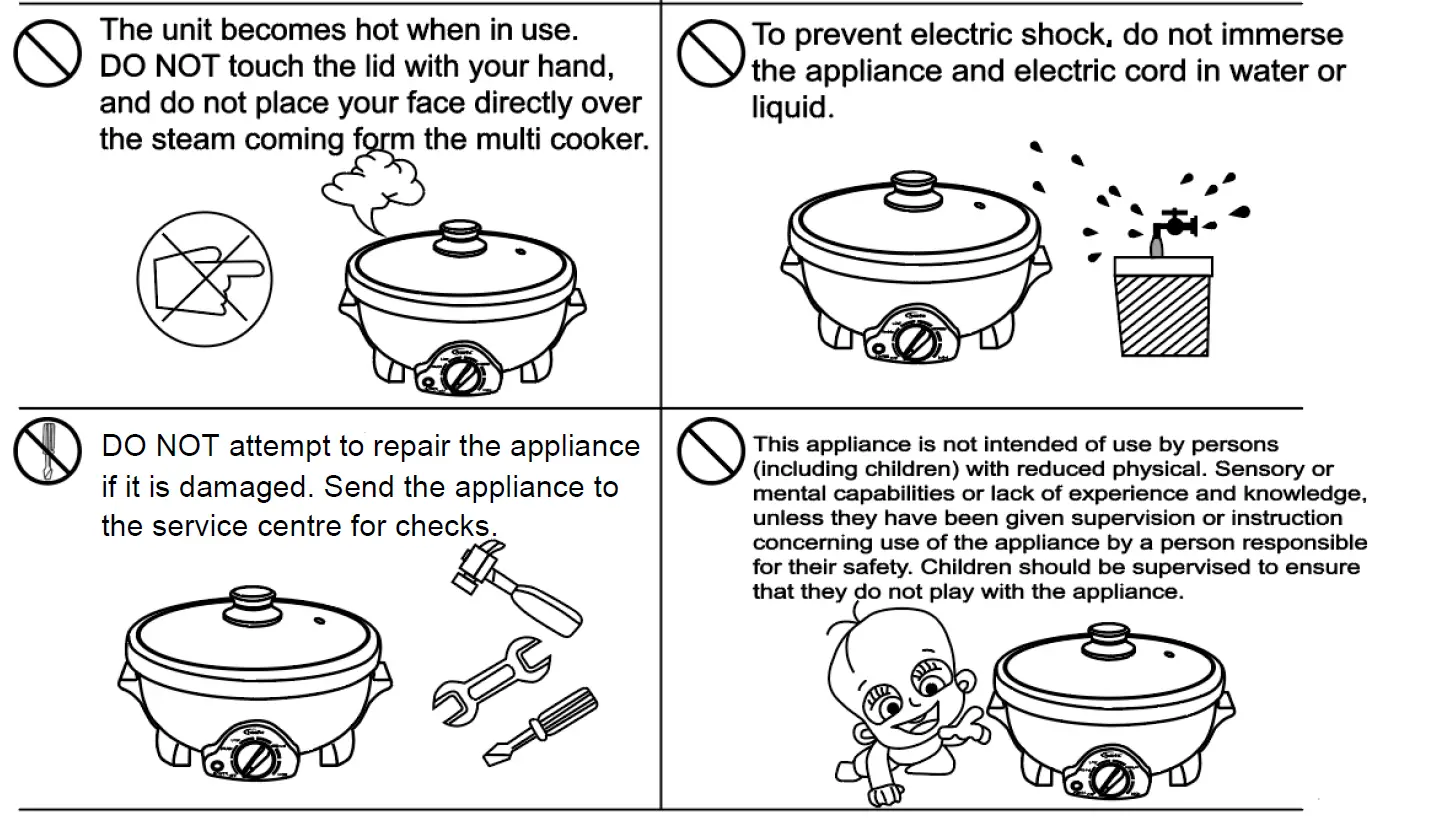 The unit becomes hot when in use. DO NOT touch the lid with your hand, and do not place your face directly over the steam coming form the multi cooker.

To prevent electric shock, do not immerse the appliance and electric cord in water or liquid.

DO NOT attempt to repair the appliance if it is damaged. Send the appliance to the service centre for checks.

This appliance is not intended of use by persons (including children) with reduced physical. Sensory or mental capabilities or lack of experience and knowledge, unless they have been given supervision or instruction concerning use of the appliance by a person responsible for their safety. Children should be supervised to ensure that they do not play with the appliance.