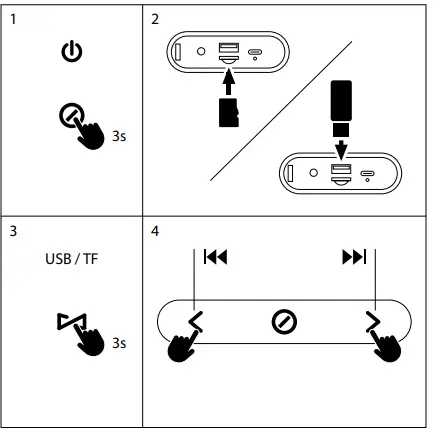 1

3s

2

3

USB / TF

3s

4