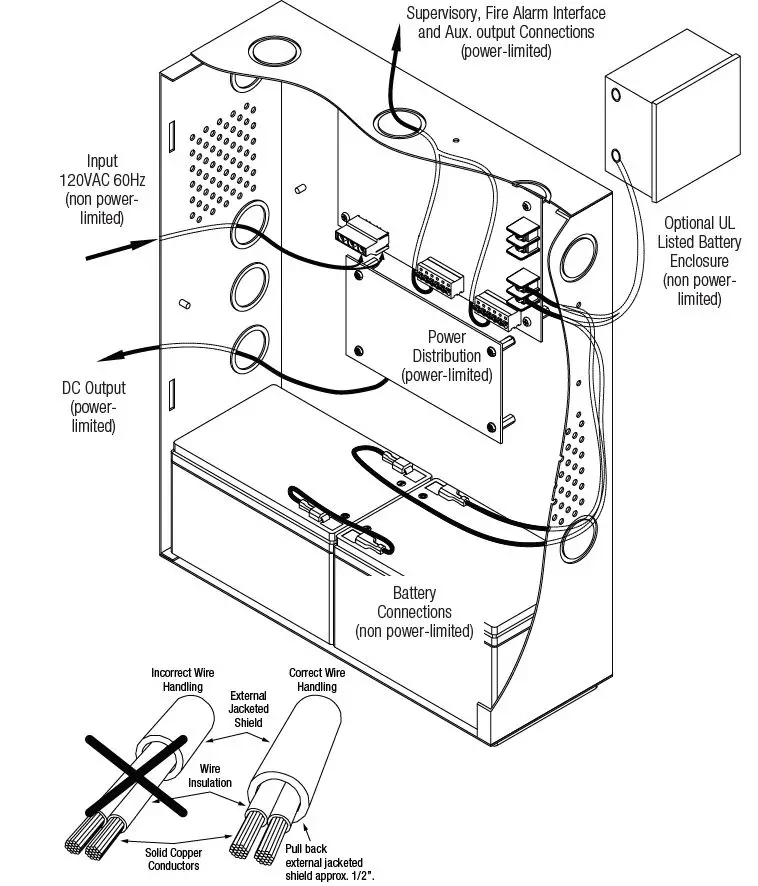 Supervisory, Fire Alarm Interface and Aux. output Connections (power-limited)

Input 120VAC 60Hz (non power-limited)

Optional UL Listed Battery Enclosure (non power-limited)

Power Distribution (power-limited)

DC Output (power-limited)

Battery Connections (non power-limited)

Incorrect Wire Handling

Correct Wire Handling

External Jacketed Shield

Wire Insulation

Solid Copper Conductors

Pull back external jacketed shield approx. 1/2".