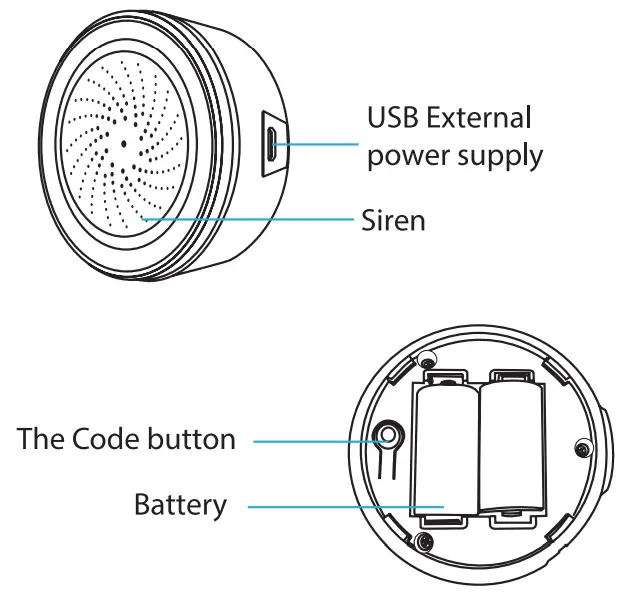 USB External power supply

Siren

The Code button

Battery