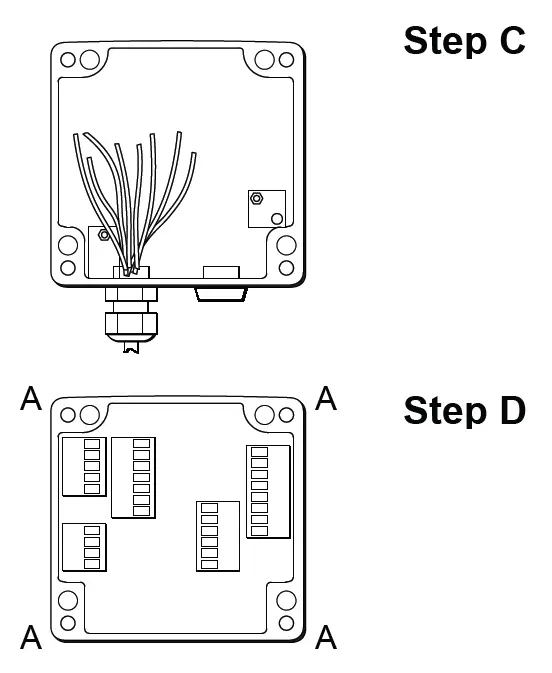 Step C

A A

Step D

A A