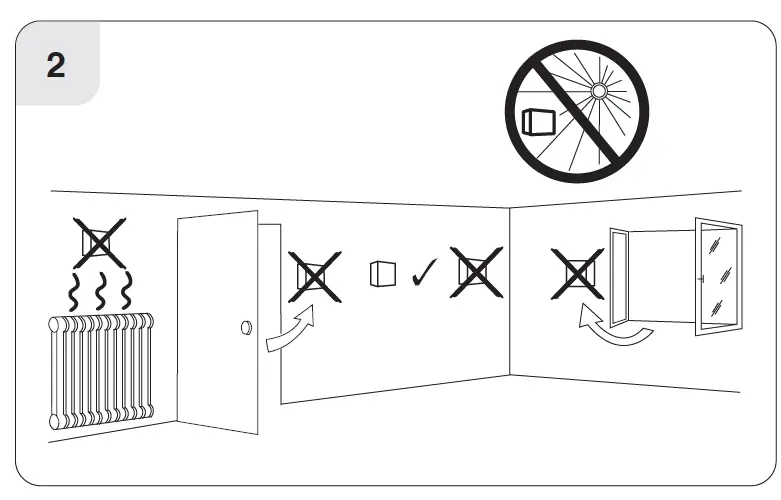 2