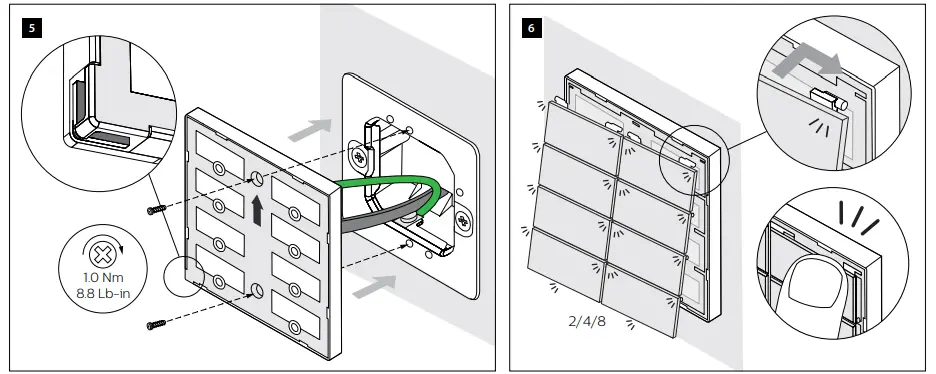 5

1.0 Nm
8.8 Lb-in

6

2/4/8