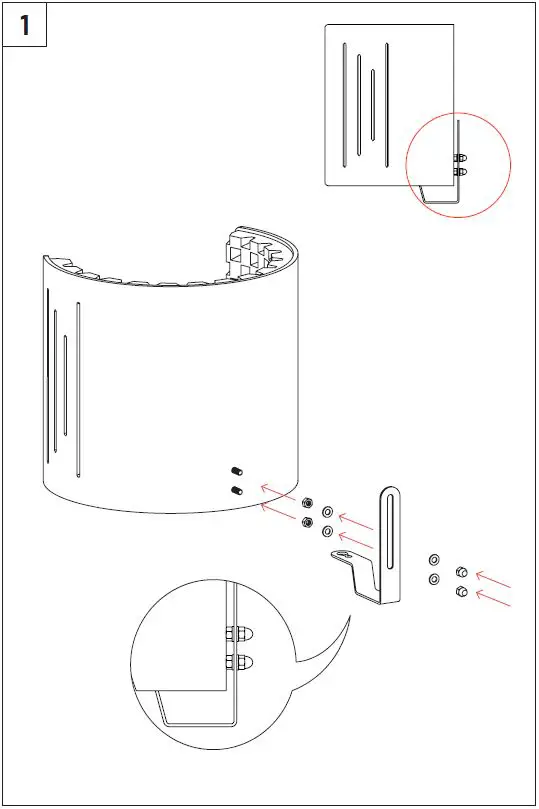 1