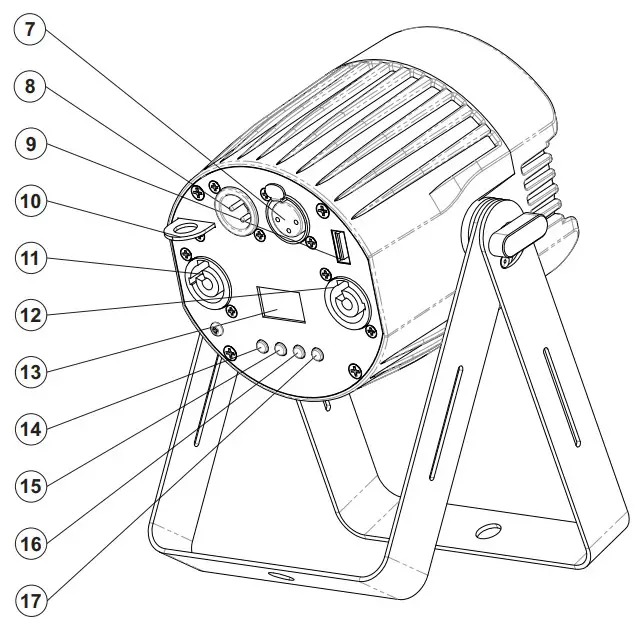 7
8
9
10
11
12
13
14
15
16
17